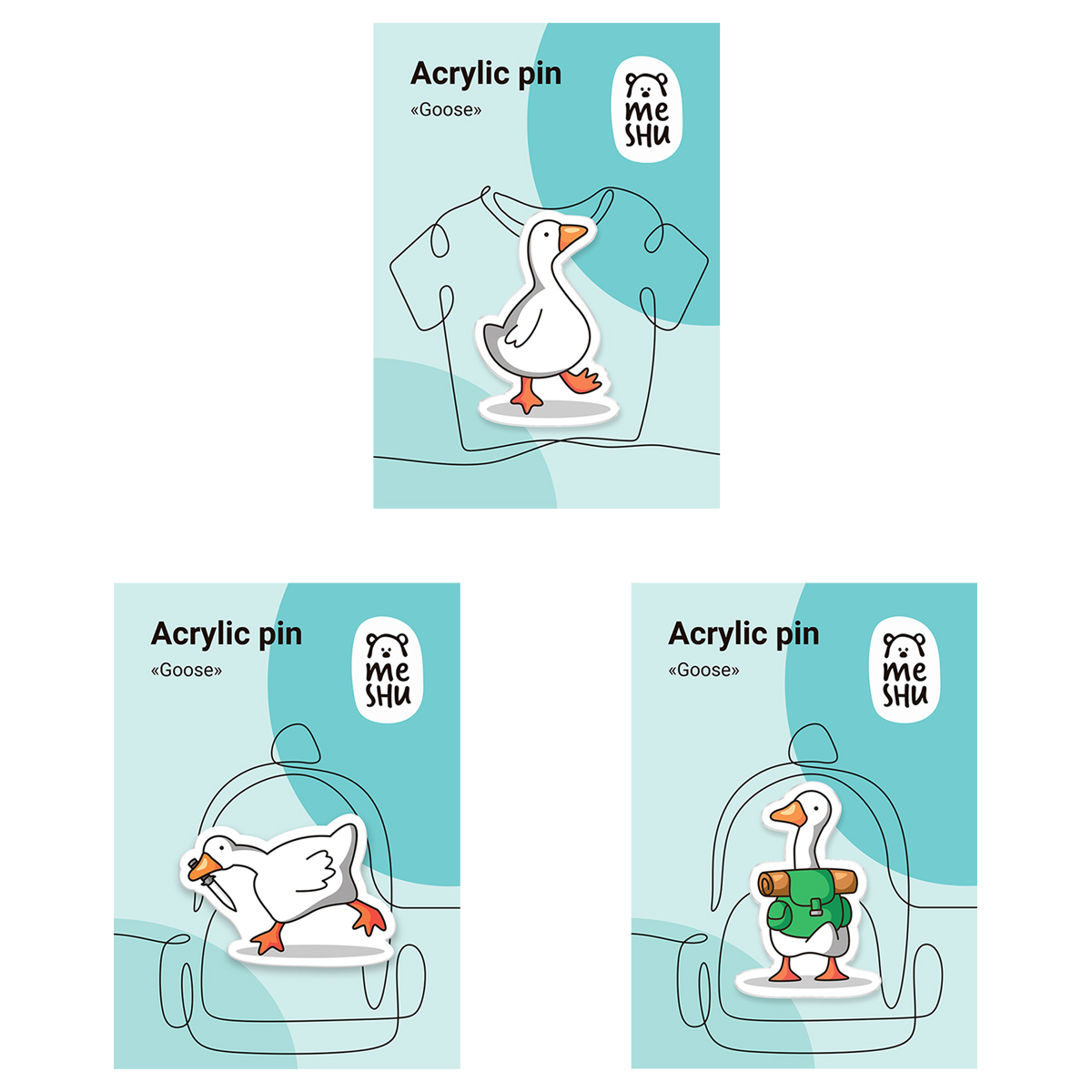 Acrylic pin
«Goose»

me
SHU

Acrylic pin
«Goose»

me
SHU

Acrylic pin
«Goose»

me
SHU